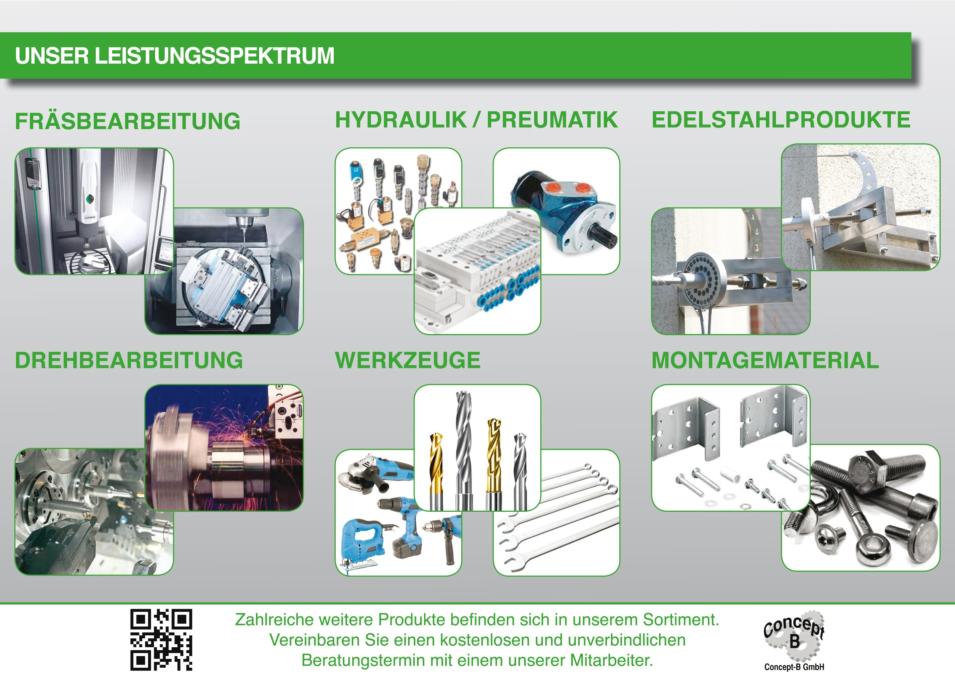 UNSER LEISTUNGSSPEKTRUM

FRÄSBEARBEITUNG

HYDRAULIK / PREUMATIK

EDELSTAHLPRODUKTE

DREHBEARBEITUNG

WERKZEUGE

MONTAGEMATERIAL

Zahlreiche weitere Produkte befinden sich in unserem Sortiment. Vereinbaren Sie einen kostenlosen und unverbindlichen Beratungstermin mit einem unserer Mitarbeiter.

Concept B

Concept-B GmbH